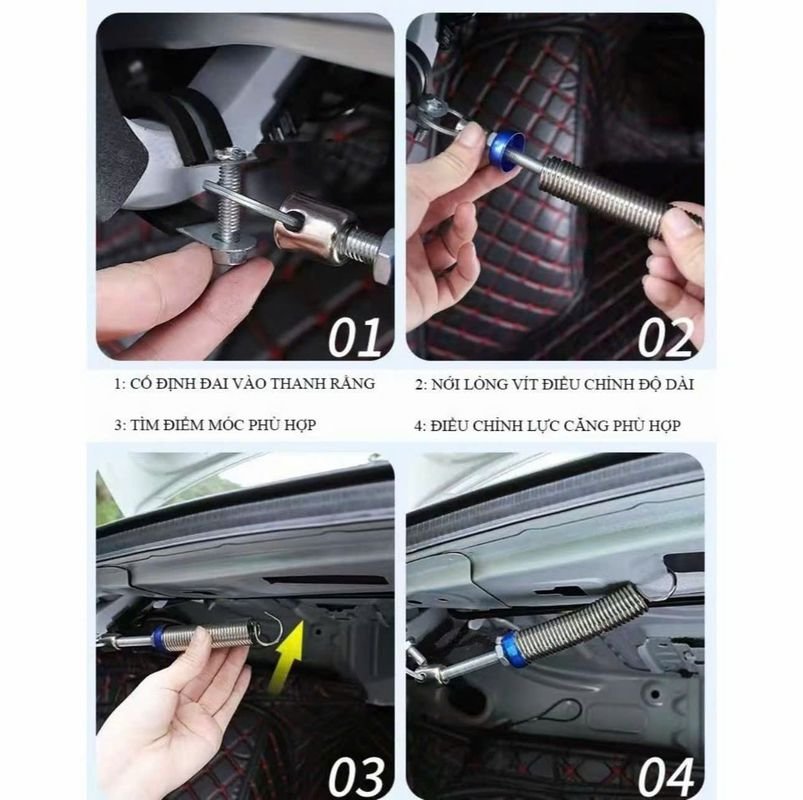 01

02

1: CỐ ĐỊNH ĐAI VÀO THANH RẰNG

2: NỚI LỎNG VÍT ĐIỀU CHỈNH ĐỘ DÀI

3: TÌM ĐIỂM MÓC PHÙ HỢP

4: ĐIỀU CHỈNH LỰC CĂNG PHÙ HỢP

03

04